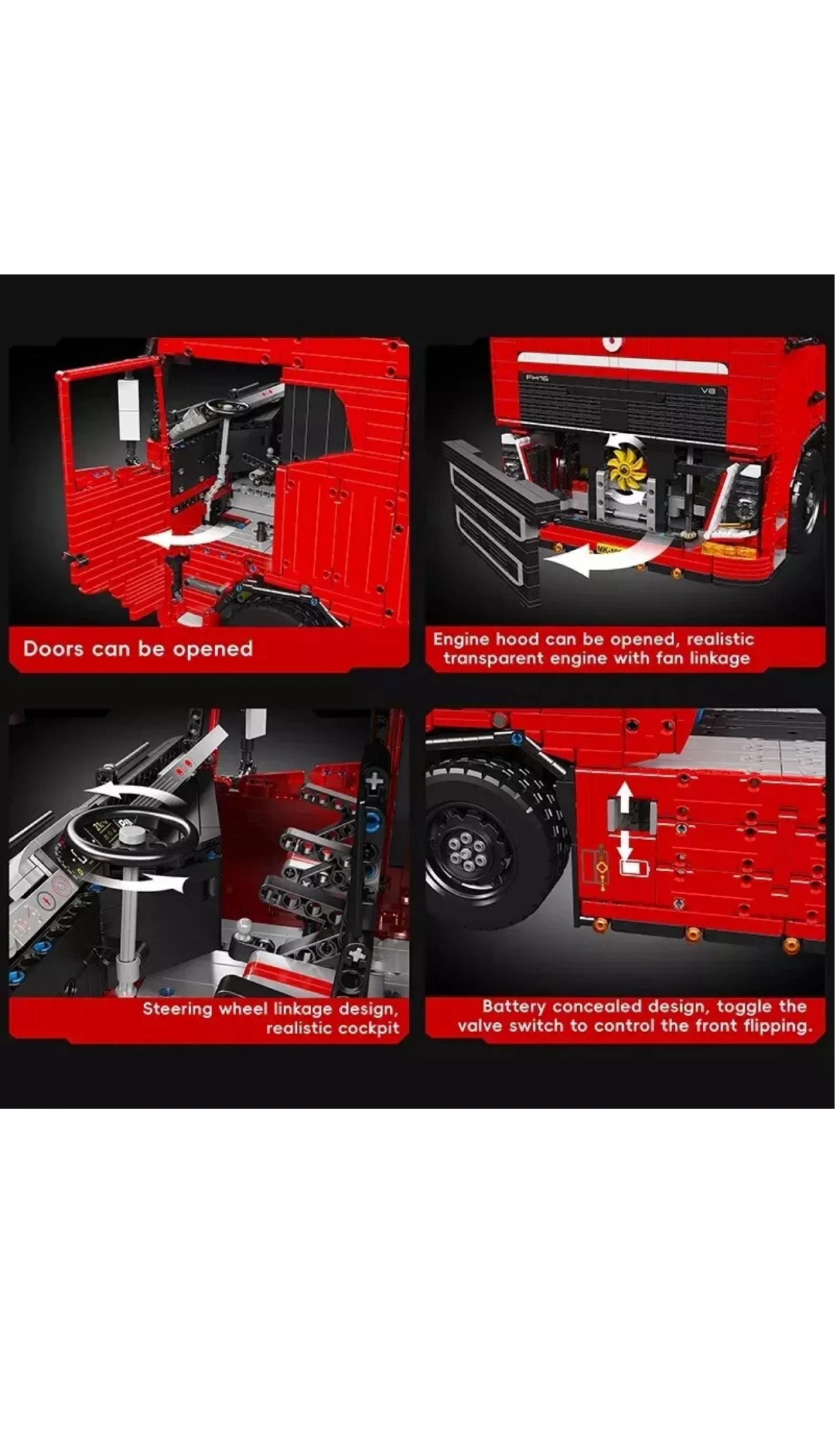 FH16

V8

Doors can be opened

Engine hood can be opened, realistic transparent engine with fan linkage

Steering wheel linkage design, realistic cockpit

Battery concealed design, toggle the valve switch to control the front flipping.